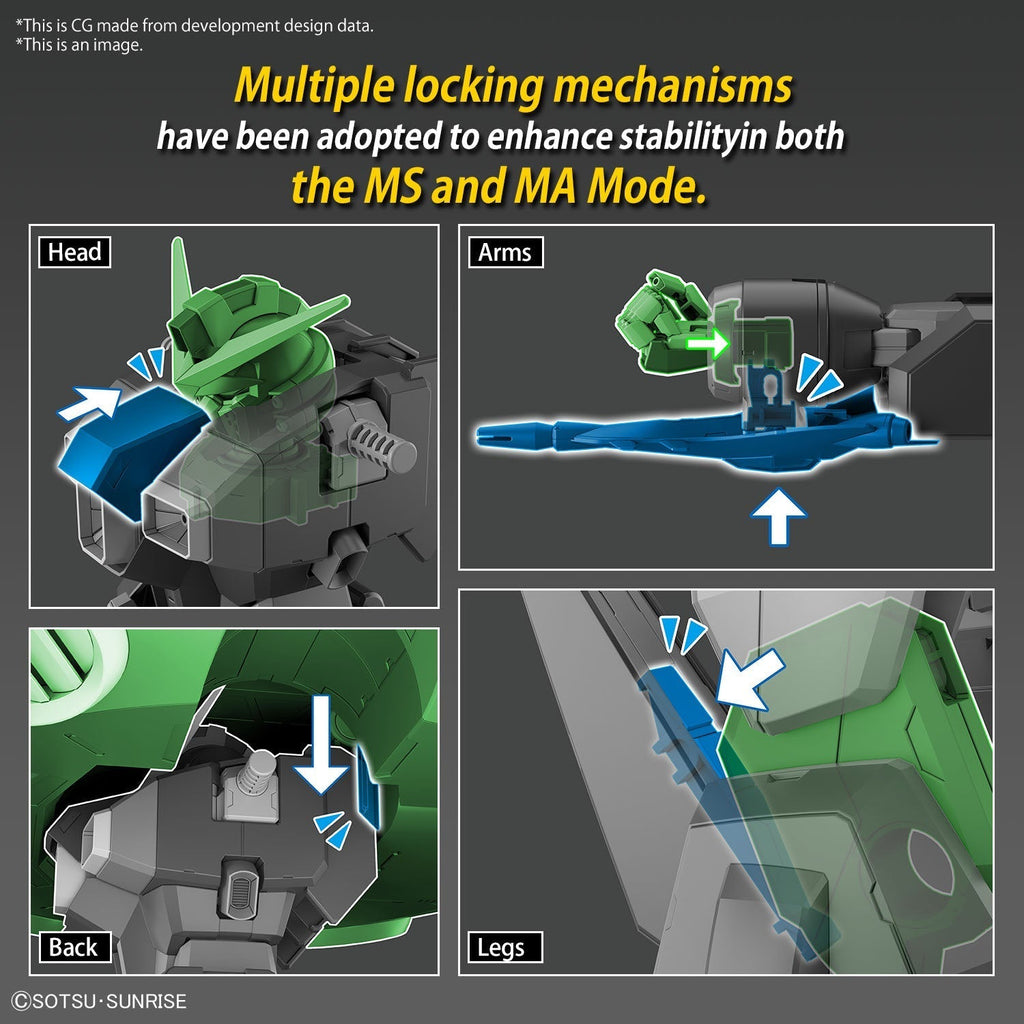 *This is CG made from development design data.
*This is an image.

Multiple locking mechanisms
have been adopted to enhance stabilityin both
the MS and MA Mode.

Head

Arms

Back

Legs

©SOTSU·SUNRISE